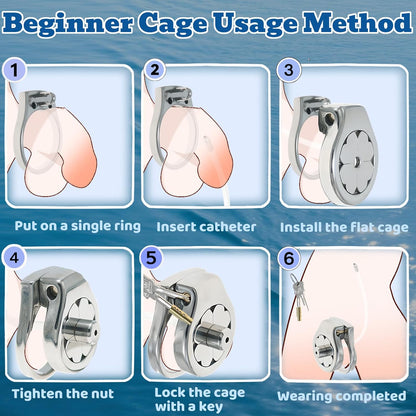 Beginner Cage Usage Method

1

Put on a single ring

2

Insert catheter

3

Install the flat cage

4

Tighten the nut

5

Lock the cage with a key

6

Wearing completed