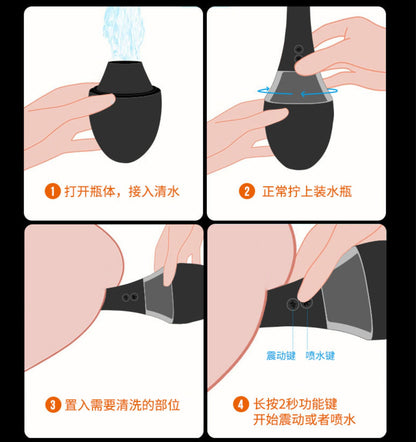 1 打开瓶体，接入清水

2 正常拧上装水瓶

3 置入需要清洗的部位

震动键 喷水键

4 长按2秒功能键
开始震动或者喷水