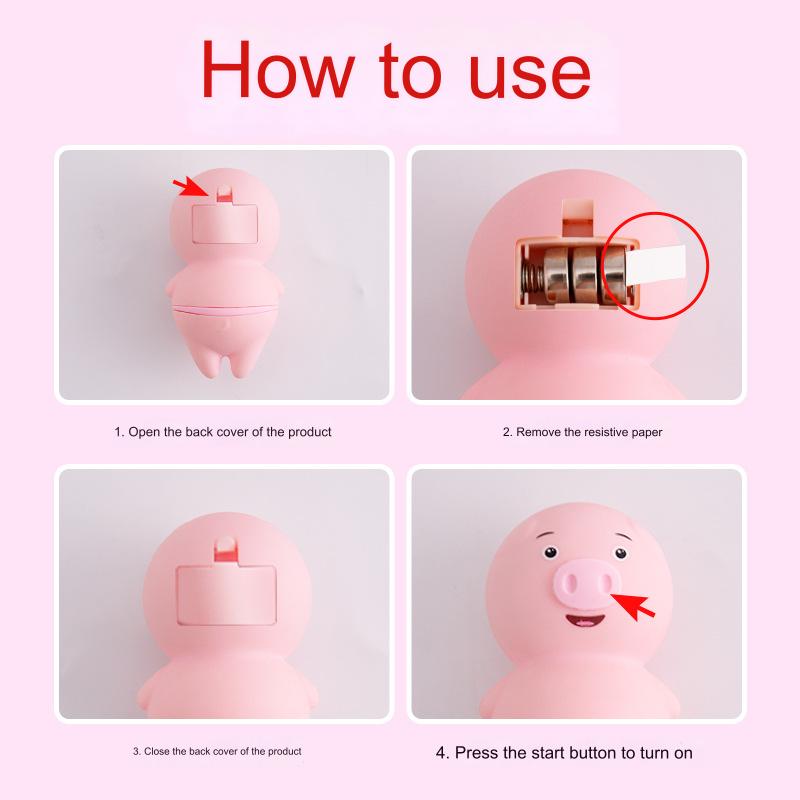 How to use

1. Open the back cover of the product

2. Remove the resistive paper

3. Close the back cover of the product

4. Press the start button to turn on