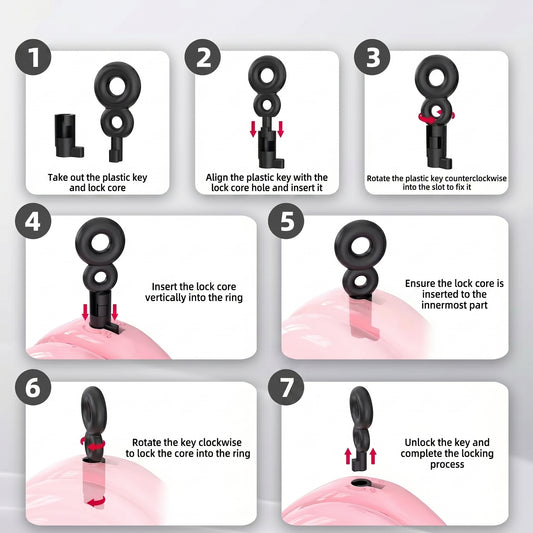 1
Take out the plastic key and lock core

2
Align the plastic key with the lock core hole and insert it

3
Rotate the plastic key counterclockwise into the slot to fix it

4
Insert the lock core vertically into the ring

5
Ensure the lock core is inserted to the innermost part

6
Rotate the key clockwise to lock the core into the ring

7
Unlock the key and complete the locking process