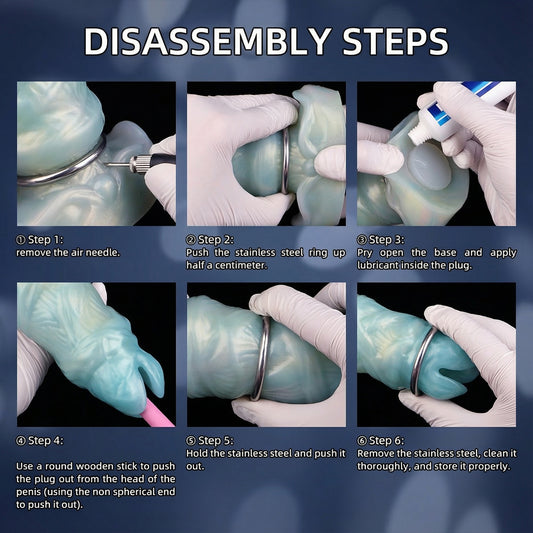 DISASSEMBLY STEPS

① Step 1:
remove the air needle.

② Step 2:
Push the stainless steel ring up half a centimeter.

③ Step 3:
Pry open the base and apply lubricant inside the plug.

④ Step 4:

Use a round wooden stick to push the plug out from the head of the penis (using the non spherical end to push it out).

⑤ Step 5:
Hold the stainless steel and push it out.

⑥ Step 6:
Remove the stainless steel, clean it thoroughly, and store it properly.