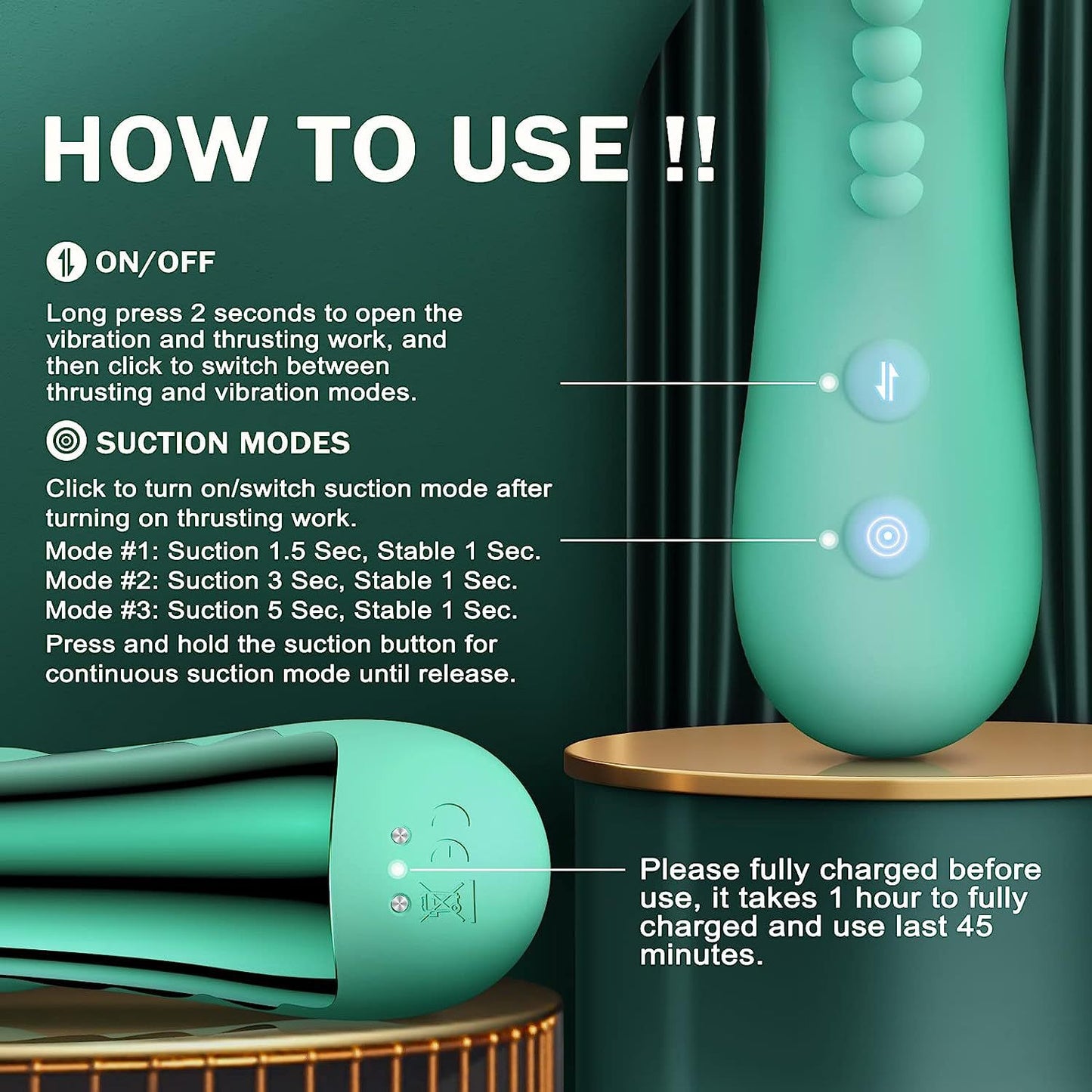 HOW TO USE !!

ON/OFF

Long press 2 seconds to open the vibration and thrusting work, and then click to switch between thrusting and vibration modes.

SUCTION MODES

Click to turn on/switch suction mode after turning on thrusting work.
Mode #1: Suction 1.5 Sec, Stable 1 Sec.
Mode #2: Suction 3 Sec, Stable 1 Sec.
Mode #3: Suction 5 Sec, Stable 1 Sec.
Press and hold the suction button for continuous suction mode until release.

CE

Please fully charged before use, it takes 1 hour to fully charged and use last 45 minutes.