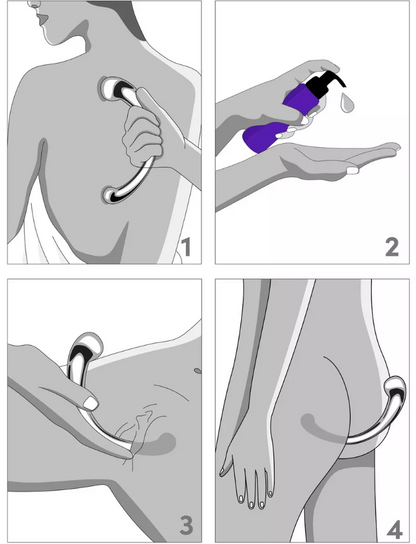 1

2

3

4